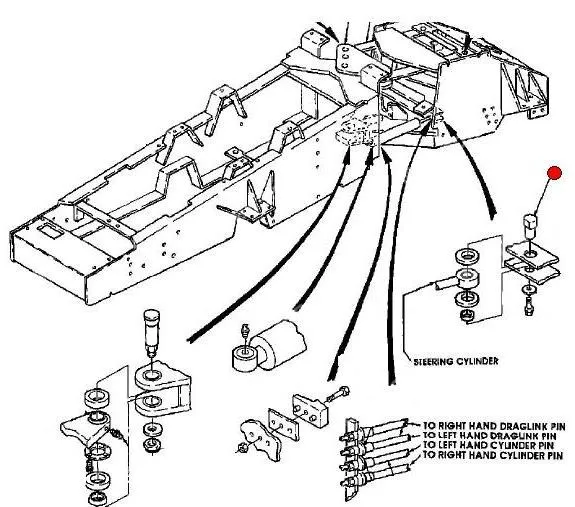 STEERING CYLINDER

TO RIGHT HAND DRAGLINK PIN
TO LEFT HAND DRAGLINK PIN
TO LEFT HAND CYLINDER PIN
TO RIGHT HAND CYLINDER PIN