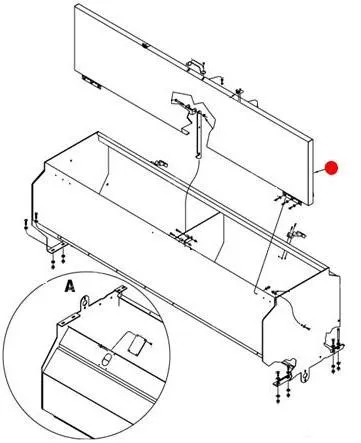 A