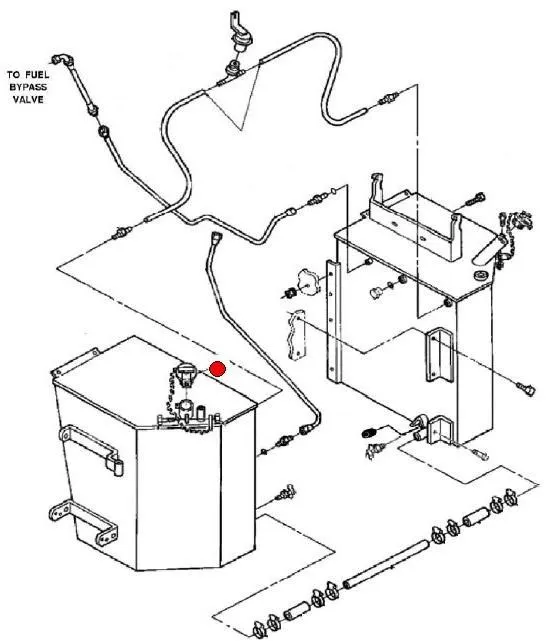 TO FUEL
BYPASS
VALVE