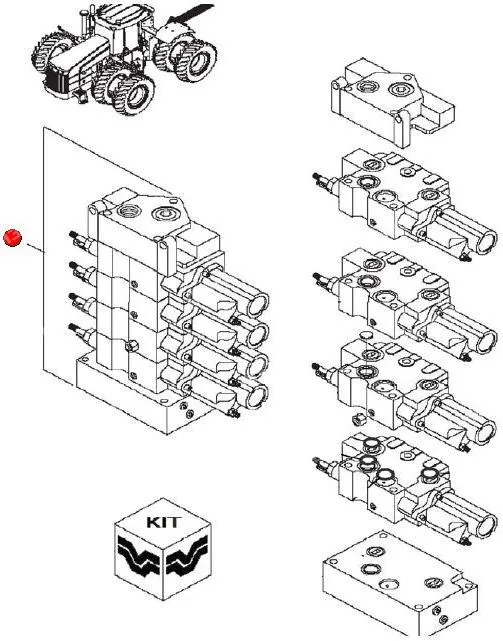 KIT