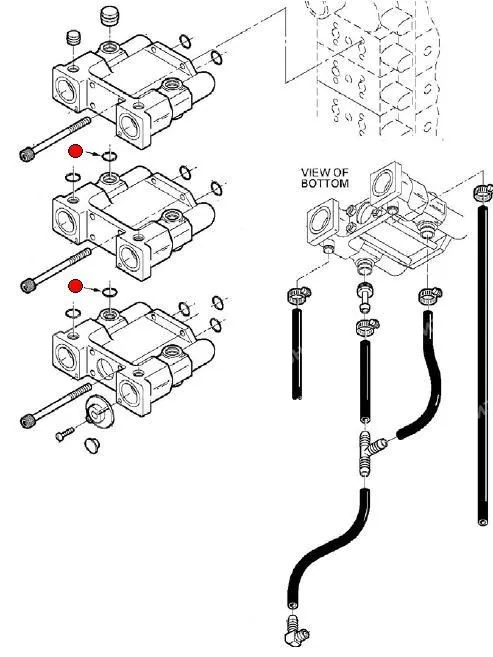 VIEW OF BOTTOM