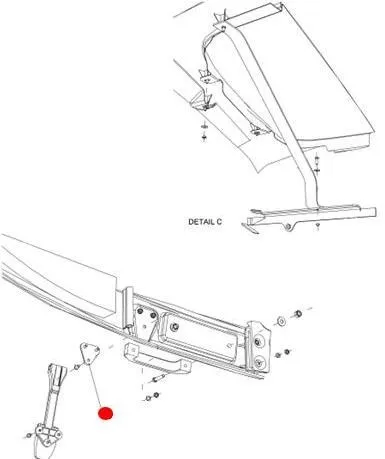 DETAIL C