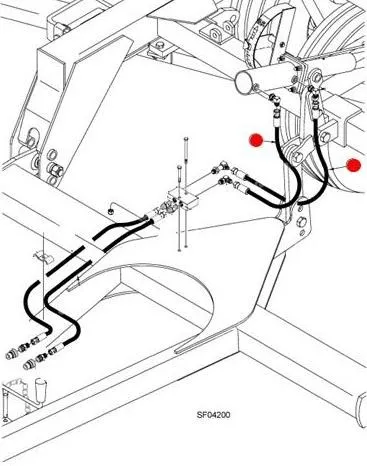 SF04200