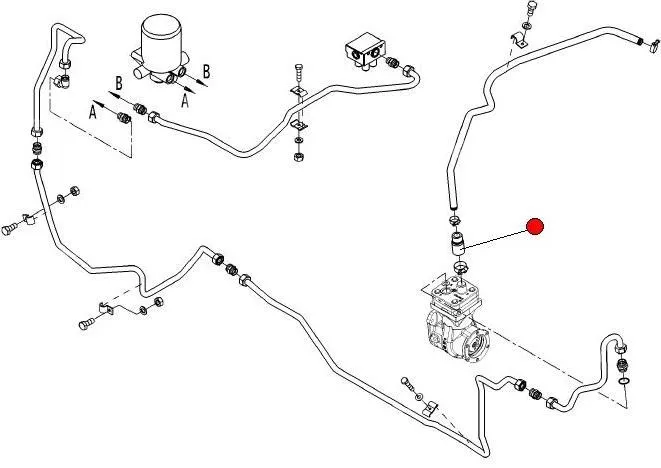 B
A
B
A