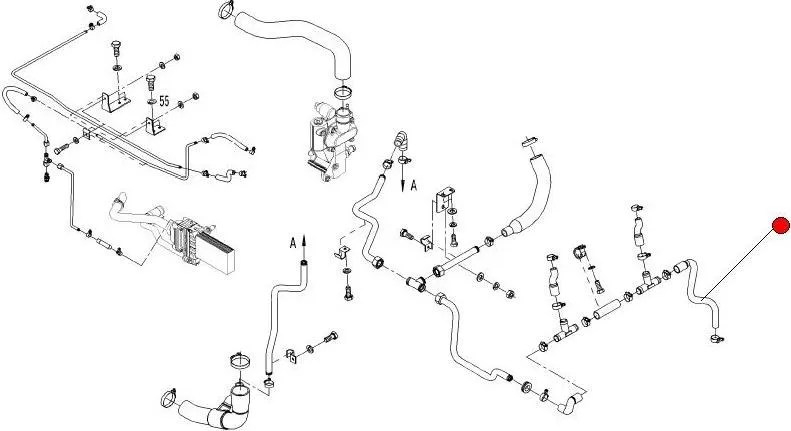 55
A
A