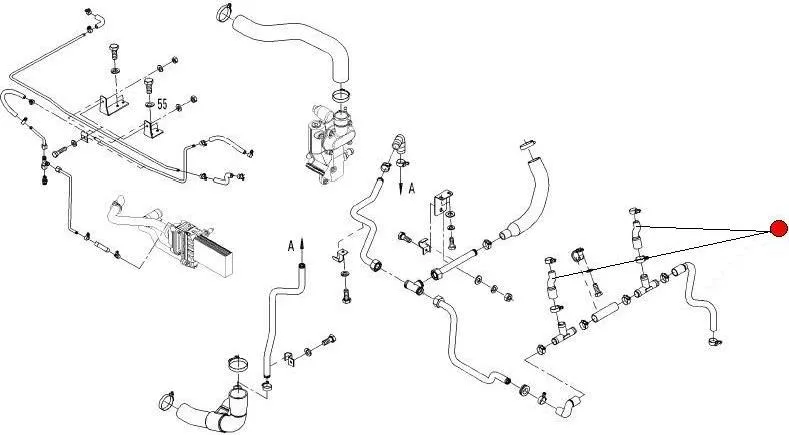 55
A
A