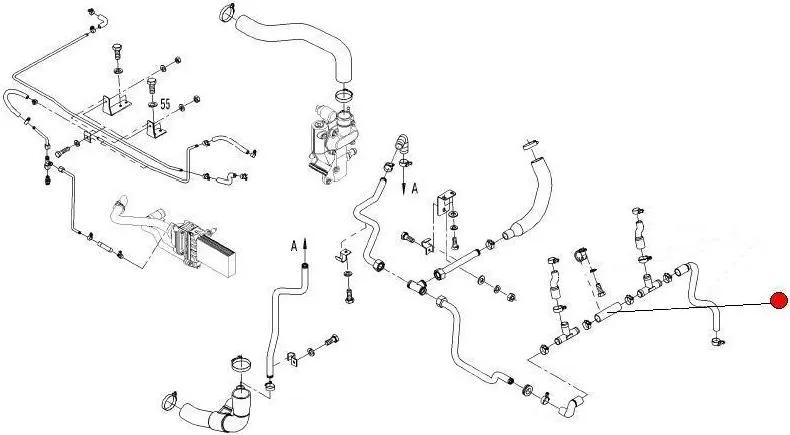 55

A

A