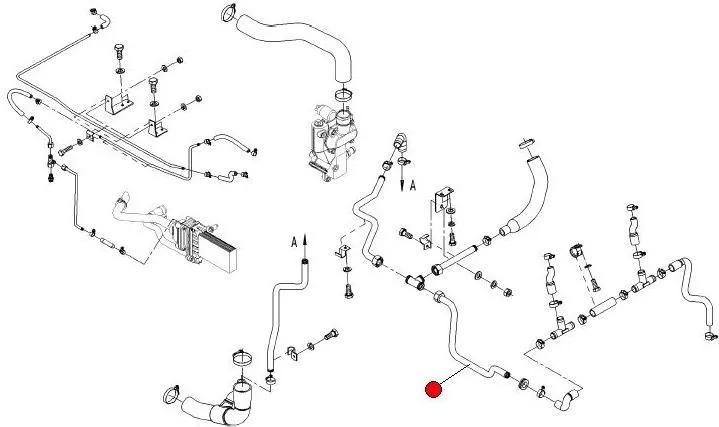 A
A