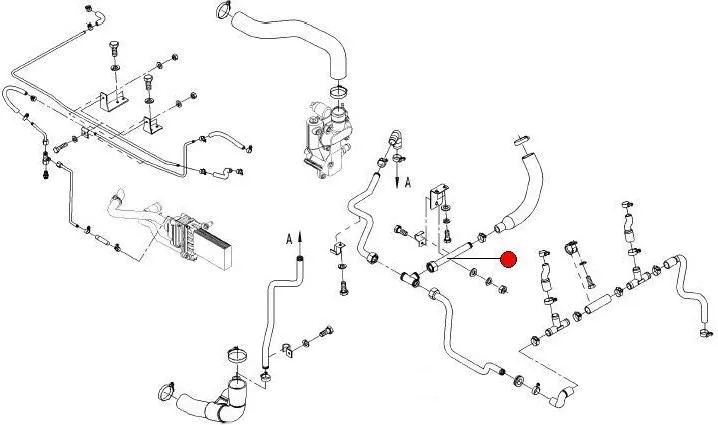 A
A