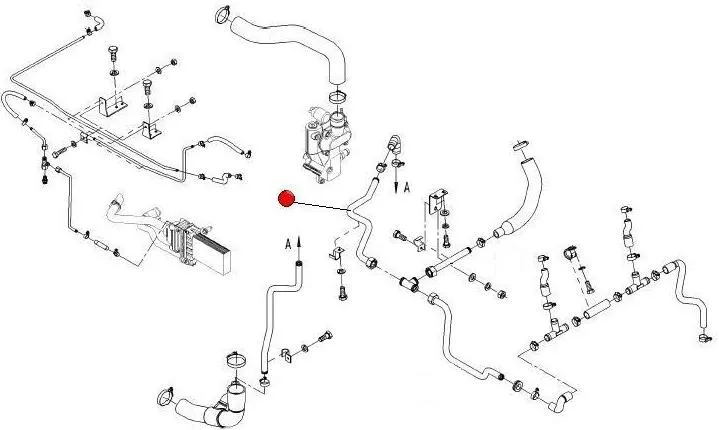 A
A