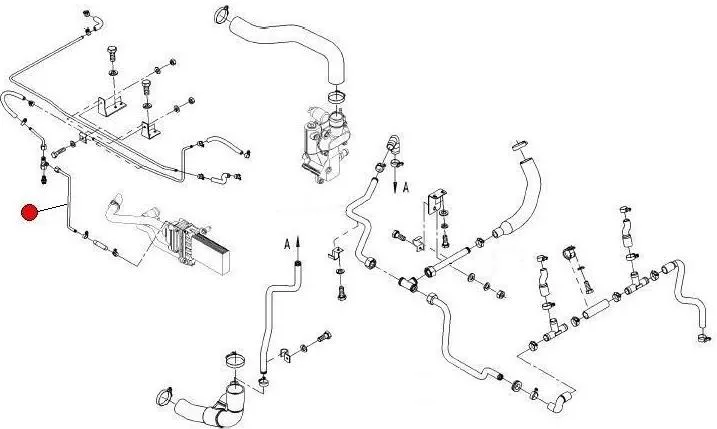 A
A