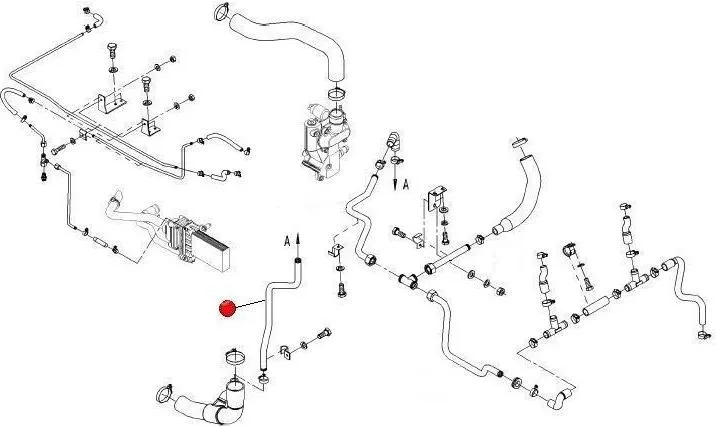 A

A