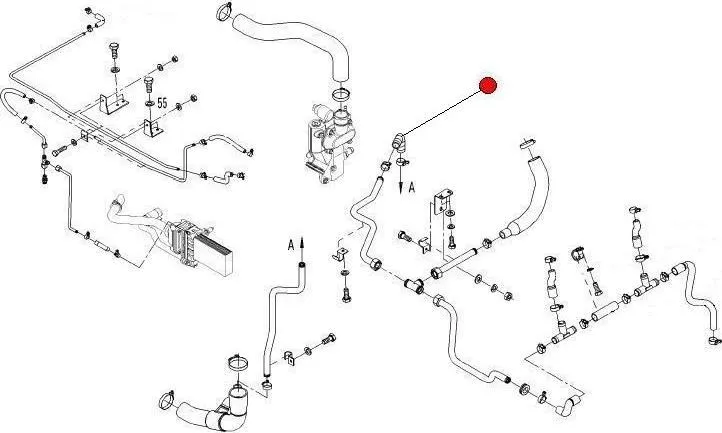 55
A
A