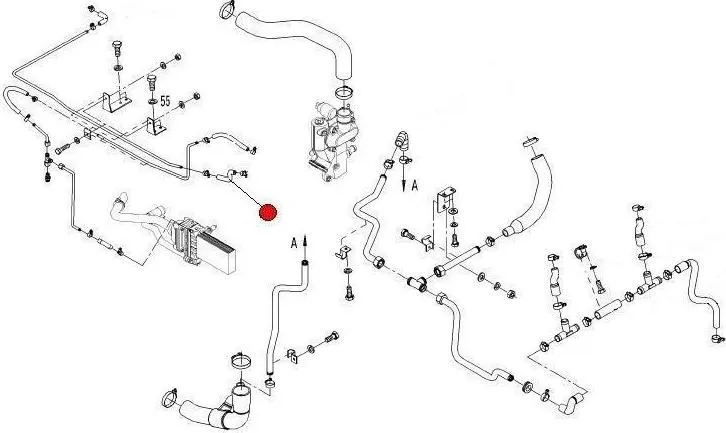 55

A

A