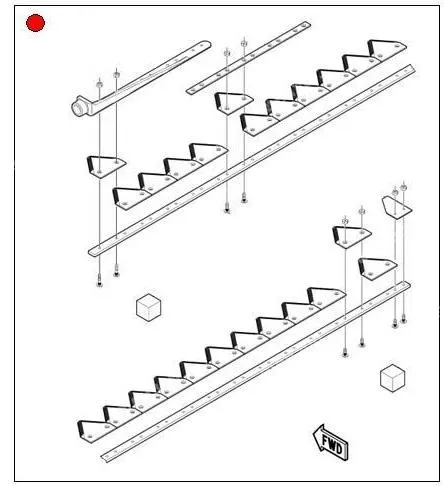 FWD