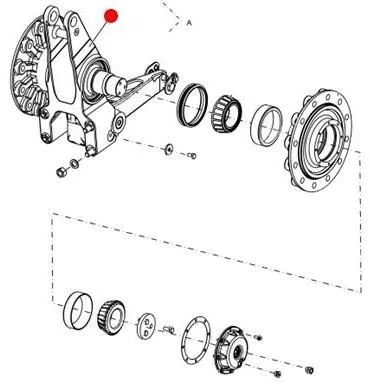 A