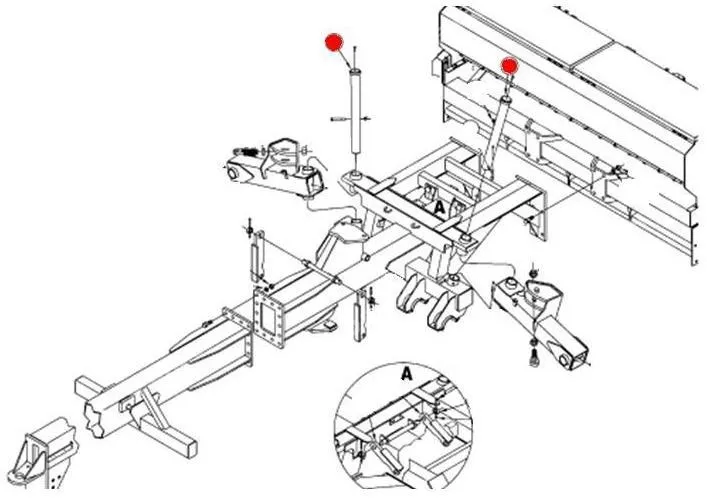 A

A