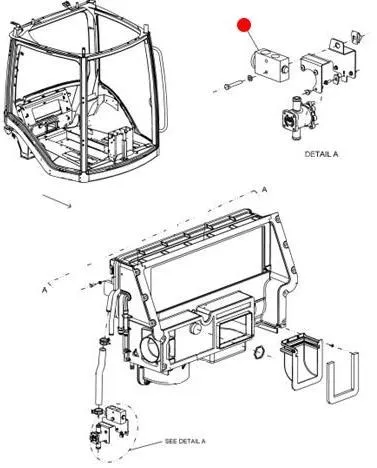 DETAIL A

A

A

SEE DETAIL A