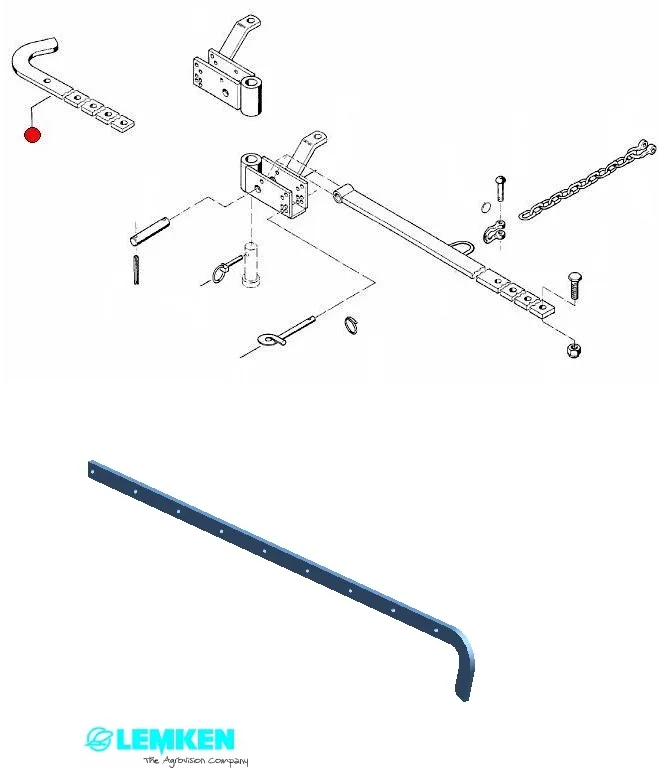 LEMKEN
The Agrovision Company