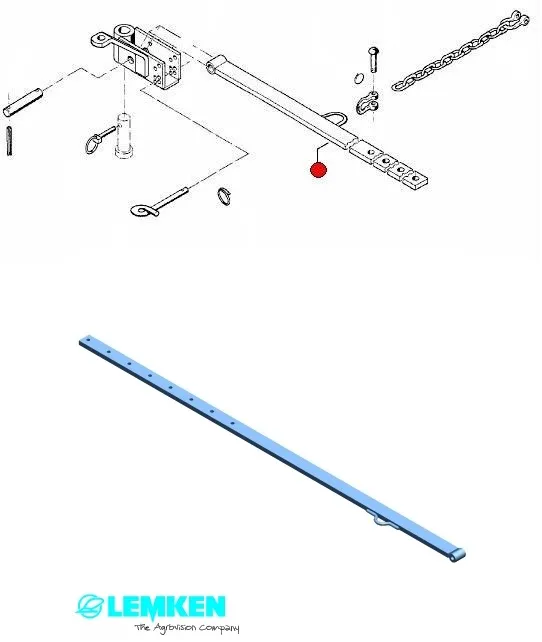 LEMKEN
The Agrovision Company