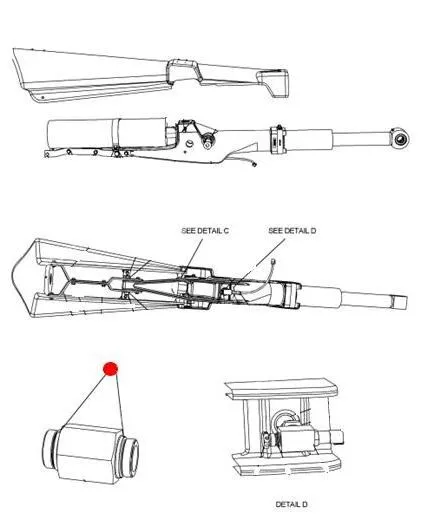 SEE DETAIL C
SEE DETAIL D

DETAIL D