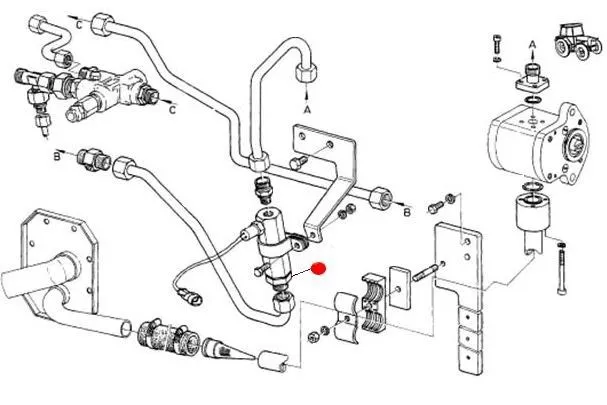 C
C
A
A
B
B