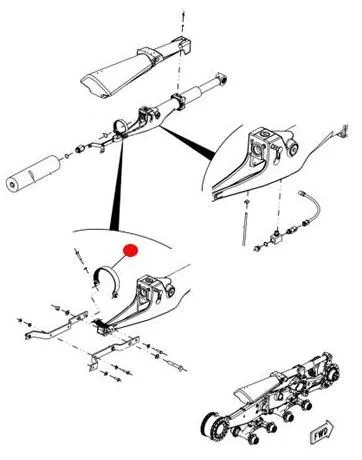 FWD