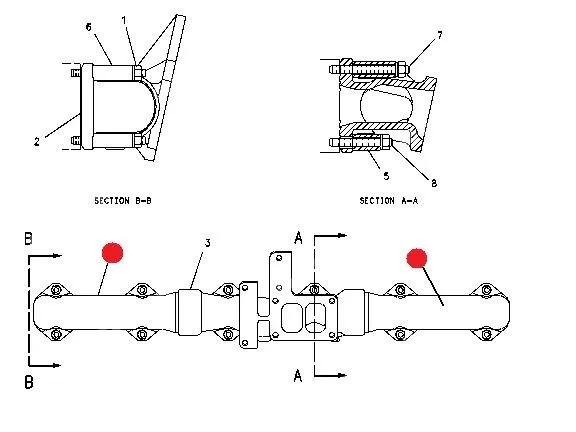 6
1
2
SECTION B-B
7
5
8
SECTION A-A
B
3
A
B
A