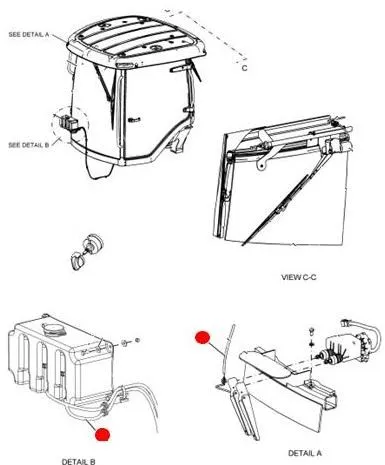 SEE DETAIL A

C

SEE DETAIL B

VIEW C-C

DETAIL B

DETAIL A