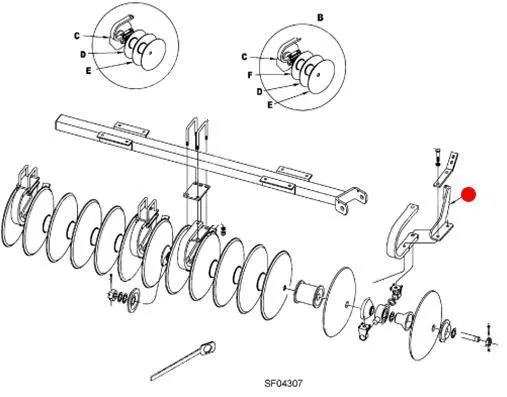 C
D
E
B
C
F
D
E
SF04307