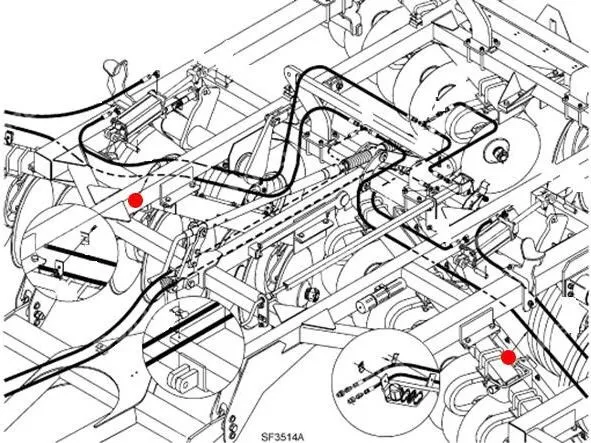 SF3514A