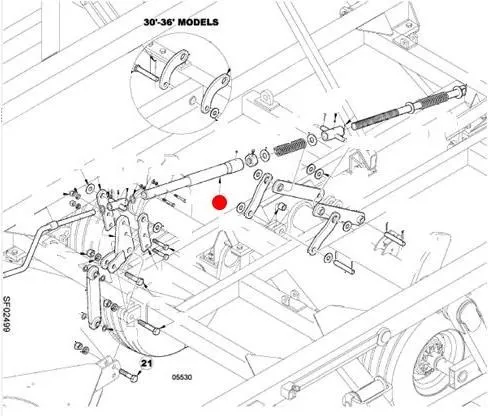 30'-36' MODELS

SF02499

21

05530