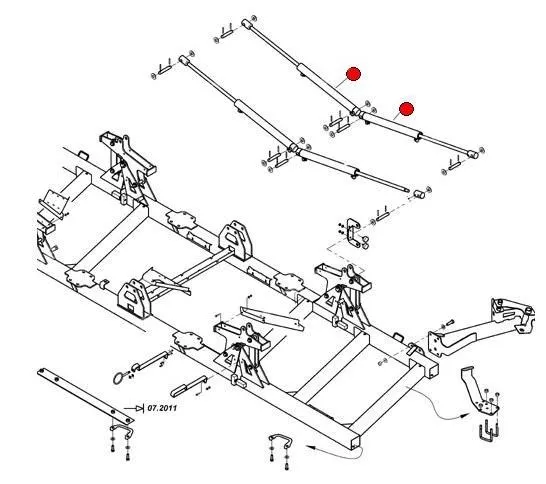 07.2011