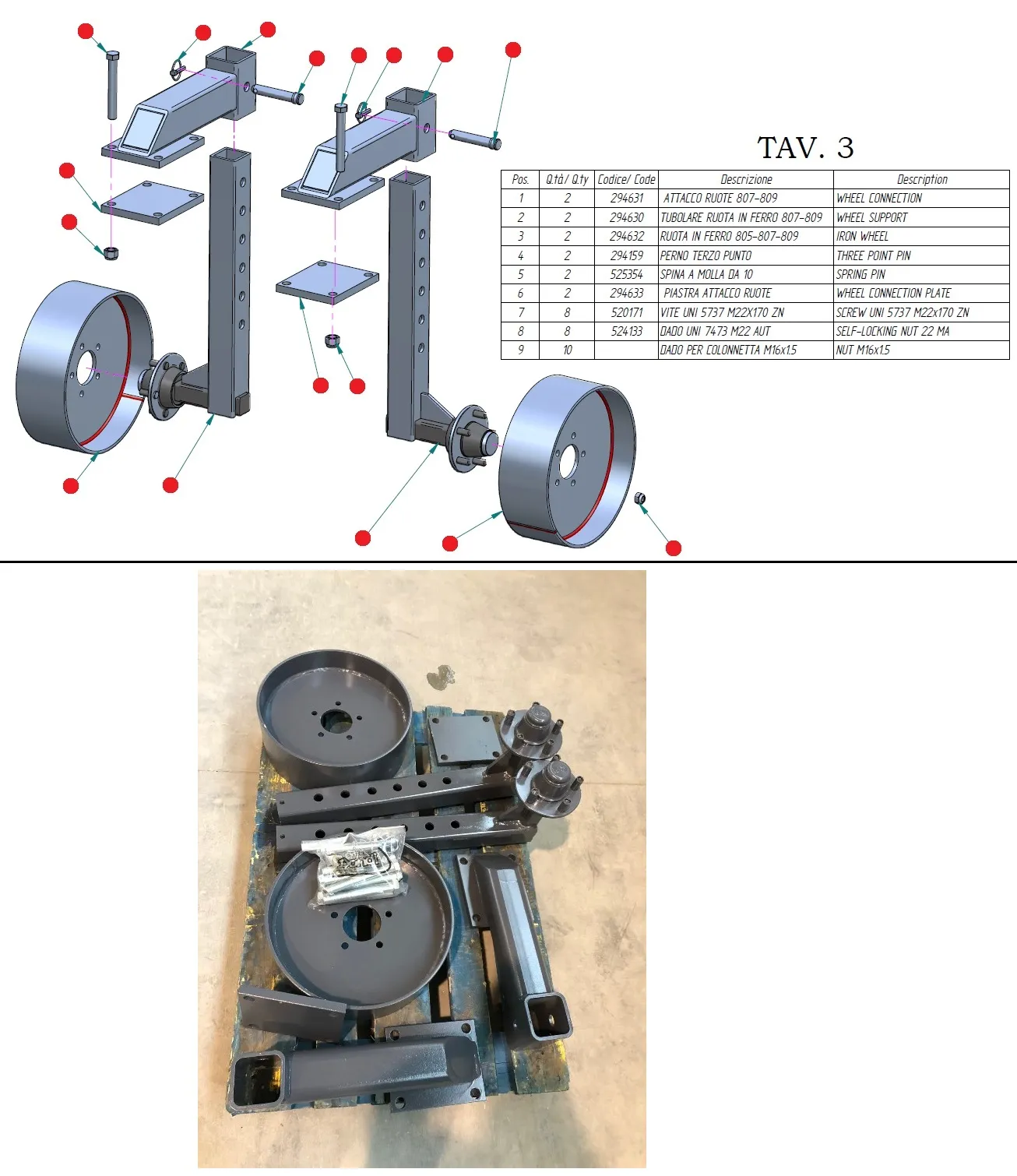 TAV. 3

| Pos. | Q.tà/ Q.ty | Codice/ Code | Descrizione | Description |
|---|---|---|---|---|
| 1 | 2 | 294631 | ATTACCO RUOTE 807-809 | WHEEL CONNECTION |
| 2 | 2 | 294630 | TUBOLARE RUOTA IN FERRO 807-809 | WHEEL SUPPORT |
| 3 | 2 | 294632 | RUOTA IN FERRO 805-807-809 | IRON WHEEL |
| 4 | 2 | 294159 | PERNO TERZO PUNTO | THREE POINT PIN |
| 5 | 2 | 525354 | SPINA A MOLLA DA 10 | SPRING PIN |
| 6 | 2 | 294633 | PIASTRA ATTACCO RUOTE | WHEEL CONNECTION PLATE |
| 7 | 8 | 520171 | VITE UNI 5737 M22X170 ZN | SCREW UNI 5737 M22x170 ZN |
| 8 | 8 | 524133 | DADO UNI 7473 M22 AUT | SELF-LOCKING NUT 22 MA |
| 9 | 10 | | DADO PER COLONNETTA M16x1.5 | NUT M16x1.5 |