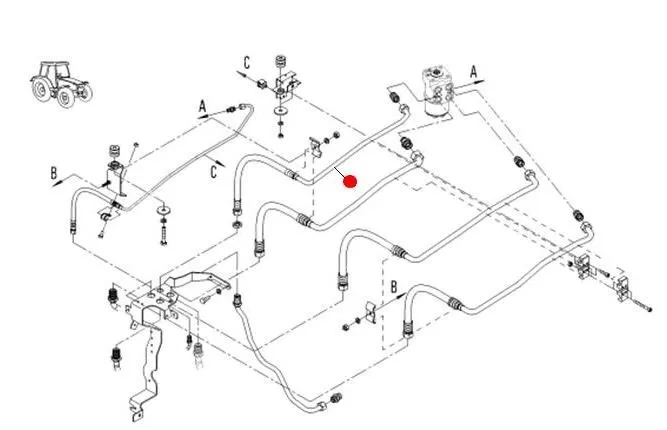 C
A
A
C
B
B