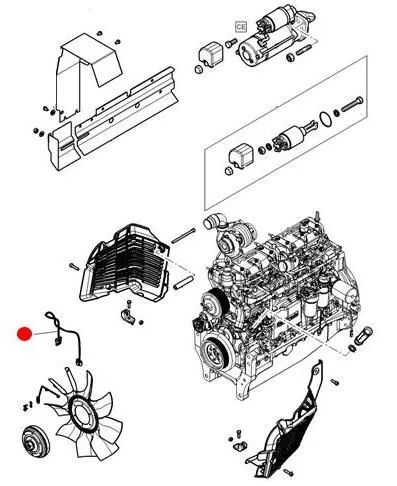 CE