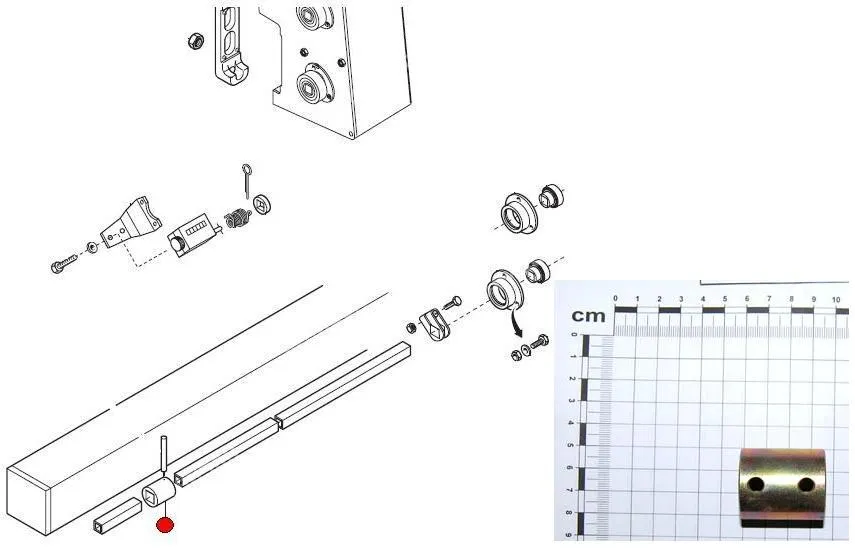 cm
0 1 2 3 4 5 6 7 8 9 10
0
1
2
3
4
5
6
7
8
9