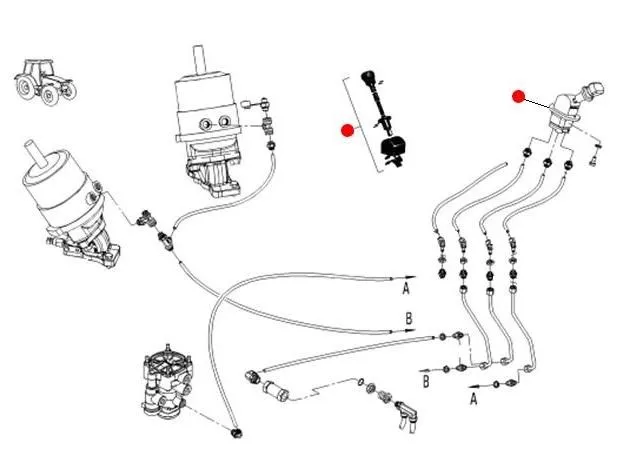 A
B
B
A