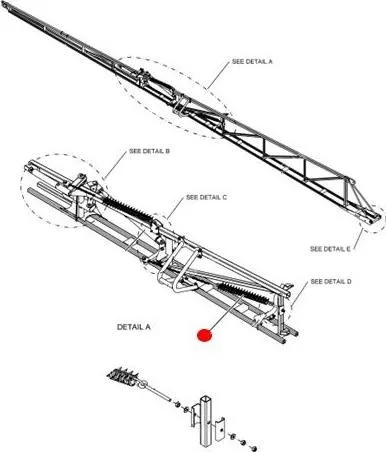 SEE DETAIL A

SEE DETAIL B

SEE DETAIL C

SEE DETAIL E

SEE DETAIL D

DETAIL A