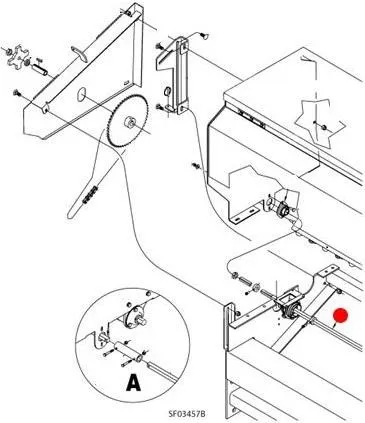 A

SF03457B