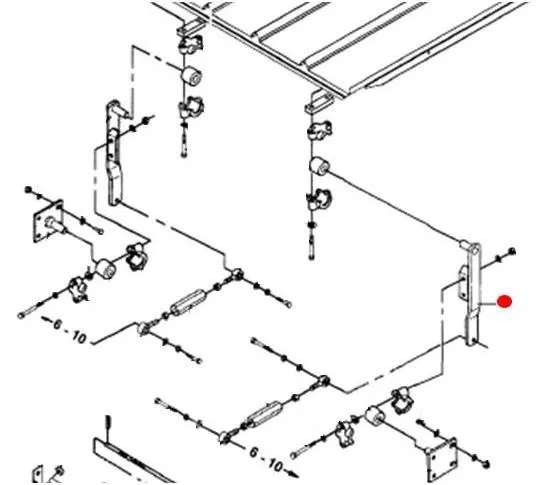 6 - 10

6 - 10