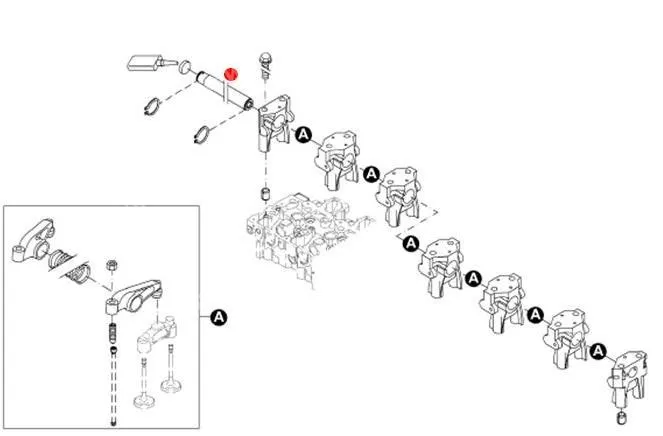 A
A
A
A
A
A
A