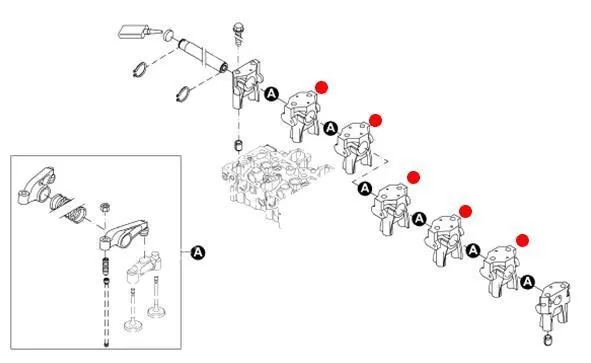 A
A
A
A
A
A
A