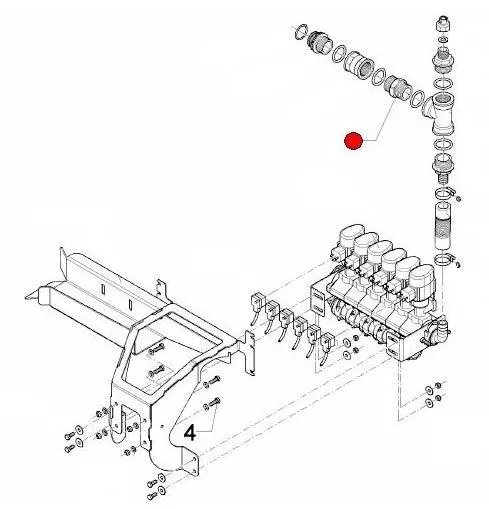 4