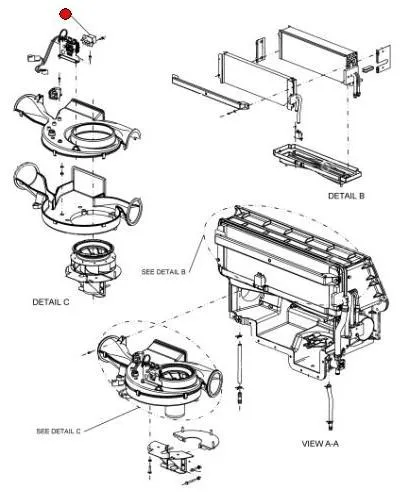 DETAIL B

SEE DETAIL B

DETAIL C

SEE DETAIL C

VIEW A-A