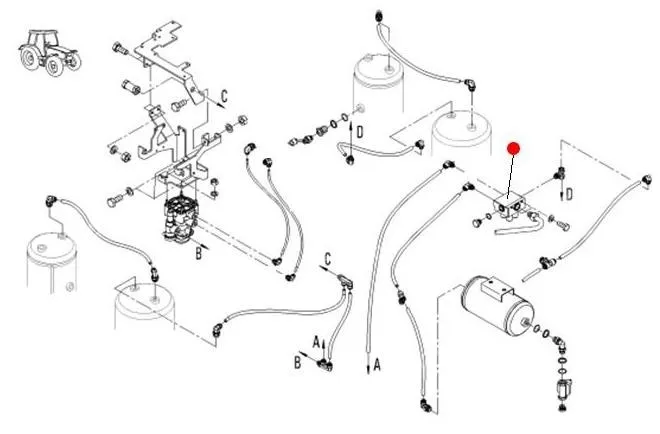 C
D
D
B
C
A
B
A