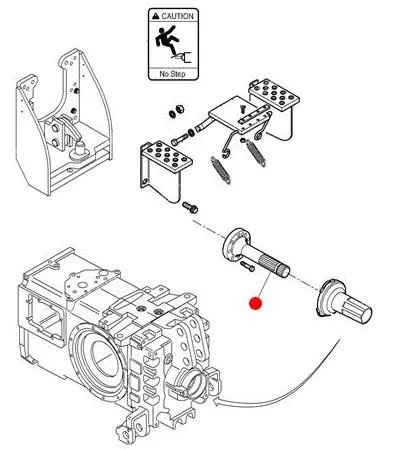 CAUTION

No Step