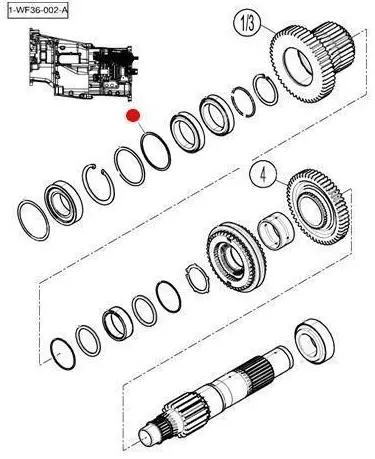 1-WF36-002-A

1/3

4