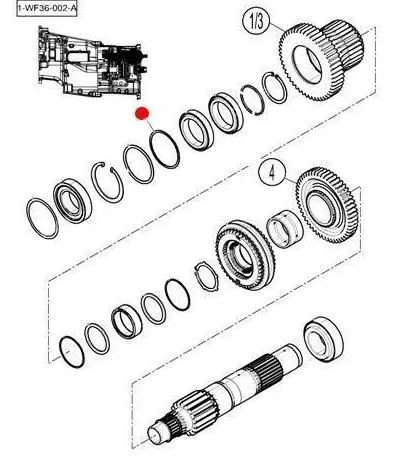 1-WF36-002-A

1/3

4