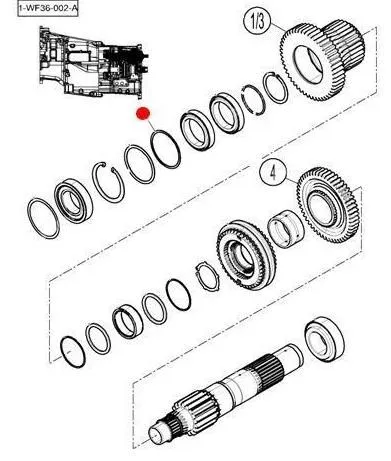 1-WF36-002-A

1/3

4